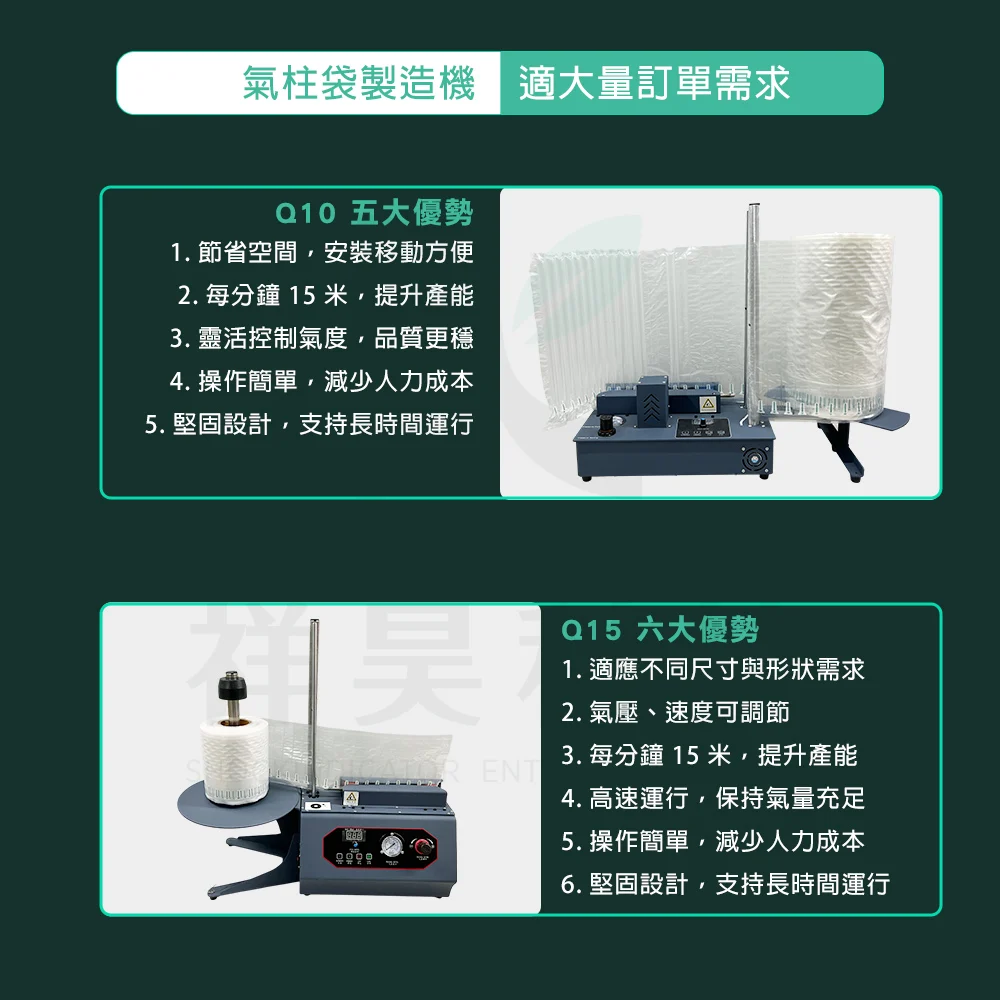 氣柱袋製造機 適大量訂單需求

Q10 五大優勢
1. 節省空間，安裝移動方便
2. 每分鐘 15 米，提升產能
3. 靈活控制氣度，品質更穩
4. 操作簡單，減少人力成本
5. 堅固設計，支持長時間運行

Q15 六大優勢
1. 適應不同尺寸與形狀需求
2. 氣壓、速度可調節
3. 每分鐘 15 米，提升產能
4. 高速運行，保持氣量充足
5. 操作簡單，減少人力成本
6. 堅固設計，支持長時間運行