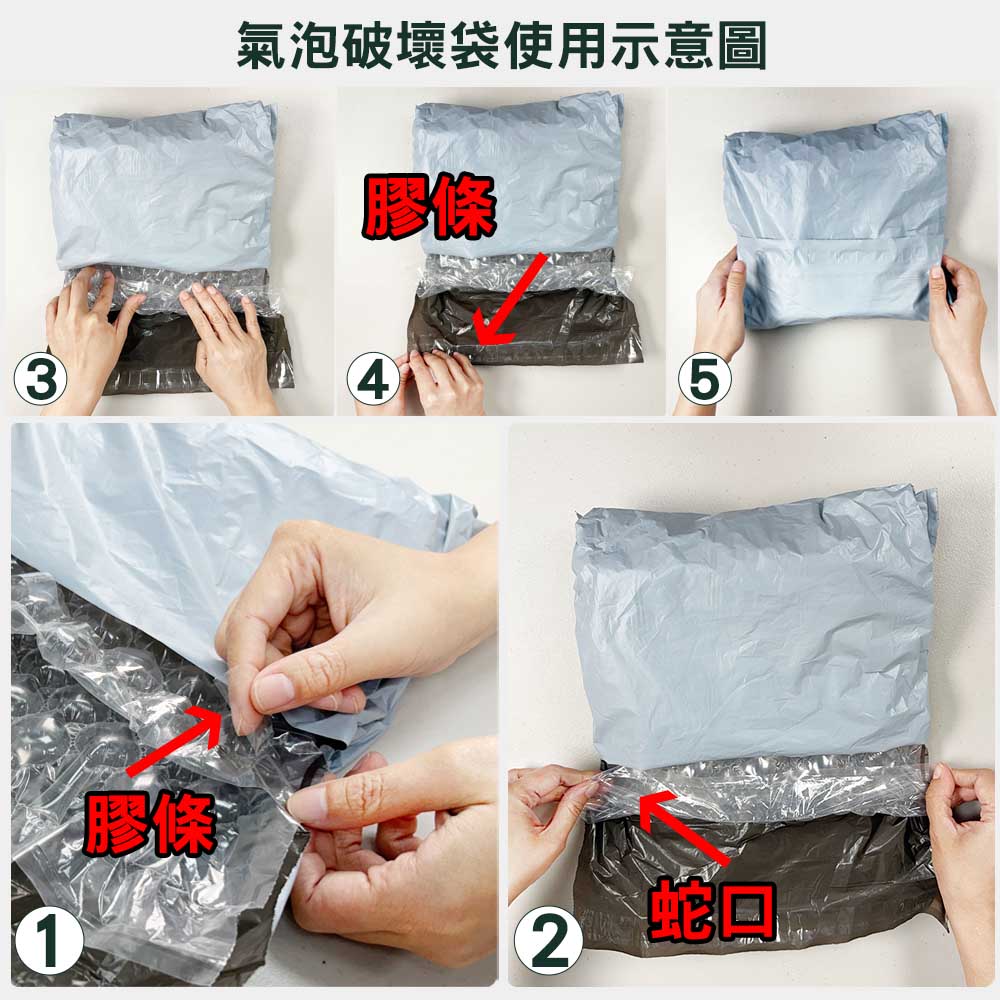 氣泡破壞袋使用示意圖

3

膠條

4

5

膠條

1

蛇口

2